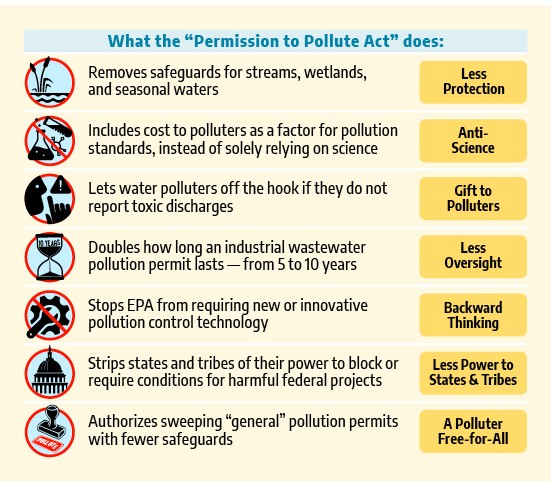 What the “Permission to Pollute Act” does:

Removes safeguards for streams, wetlands, and seasonal waters

Less Protection

Includes cost to polluters as a factor for pollution standards, instead of solely relying on science

Anti-Science

Lets water polluters off the hook if they do not report toxic discharges

Gift to Polluters

10 YEARS

Doubles how long an industrial wastewater pollution permit lasts — from 5 to 10 years

Less Oversight

Stops EPA from requiring new or innovative pollution control technology

Backward Thinking

Strips states and tribes of their power to block or require conditions for harmful federal projects

Less Power to States & Tribes

POLLUTE

Authorizes sweeping “general” pollution permits with fewer safeguards

A Polluter Free-for-All